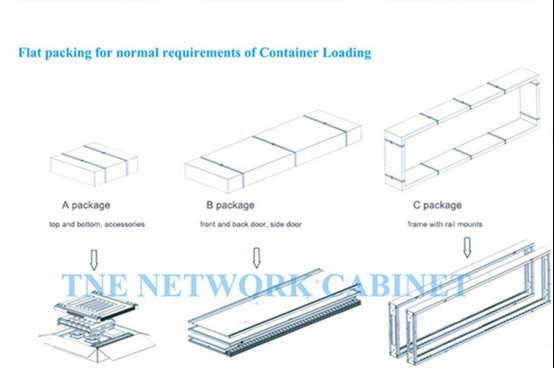 Flat packing for normal requirements of Container Loading

A package
top and bottom, accessories

B package
front and back door, side door

C package
frame with rail mounts

TNE NETWORK CABINET